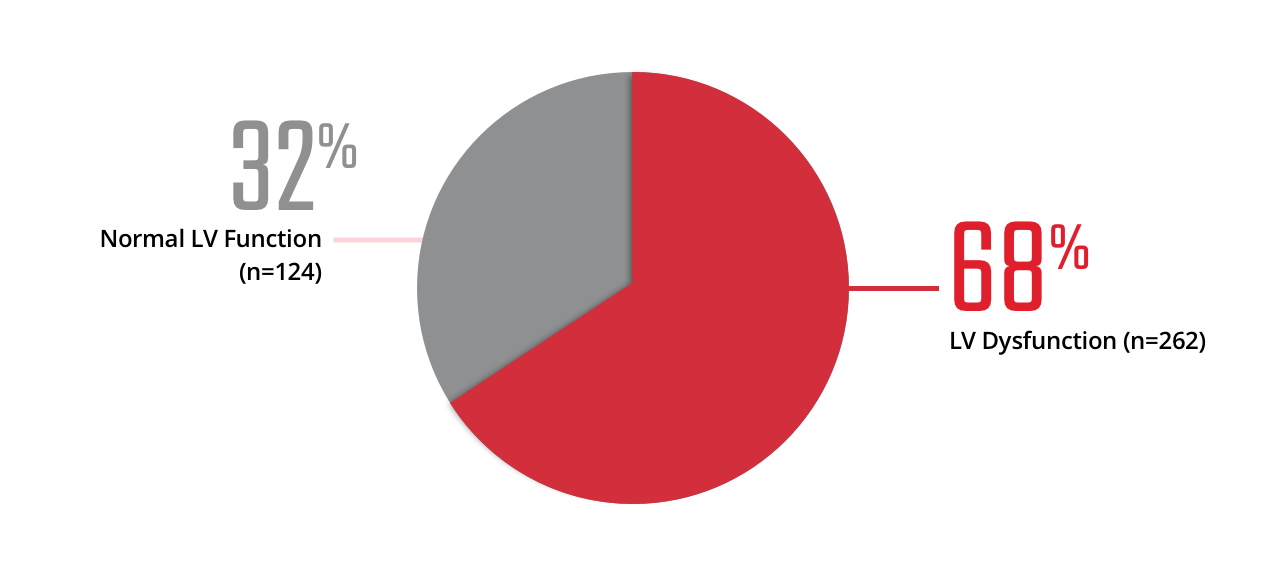 32%
Normal LV Function
(n=124)

68%
LV Dysfunction (n=262)